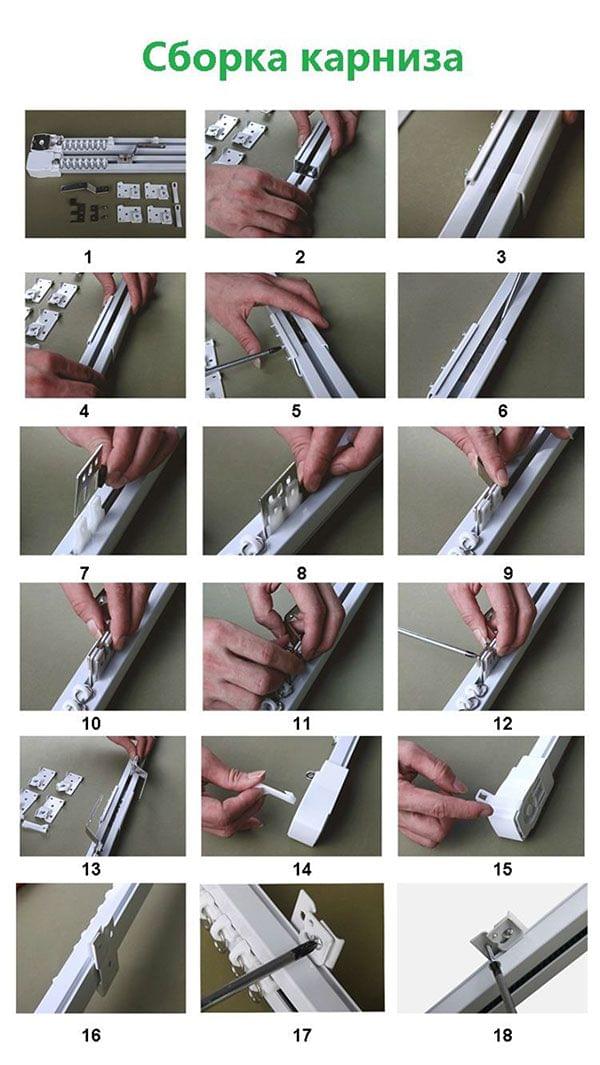 Сборка карниза

1

2

3

4

5

6

7

8

9

10

11

12

13

14

15

16

17

18